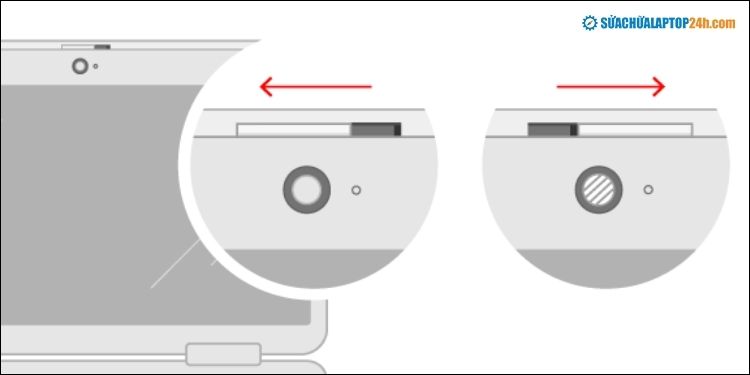 SỬACHỮALAPTOP24h.com